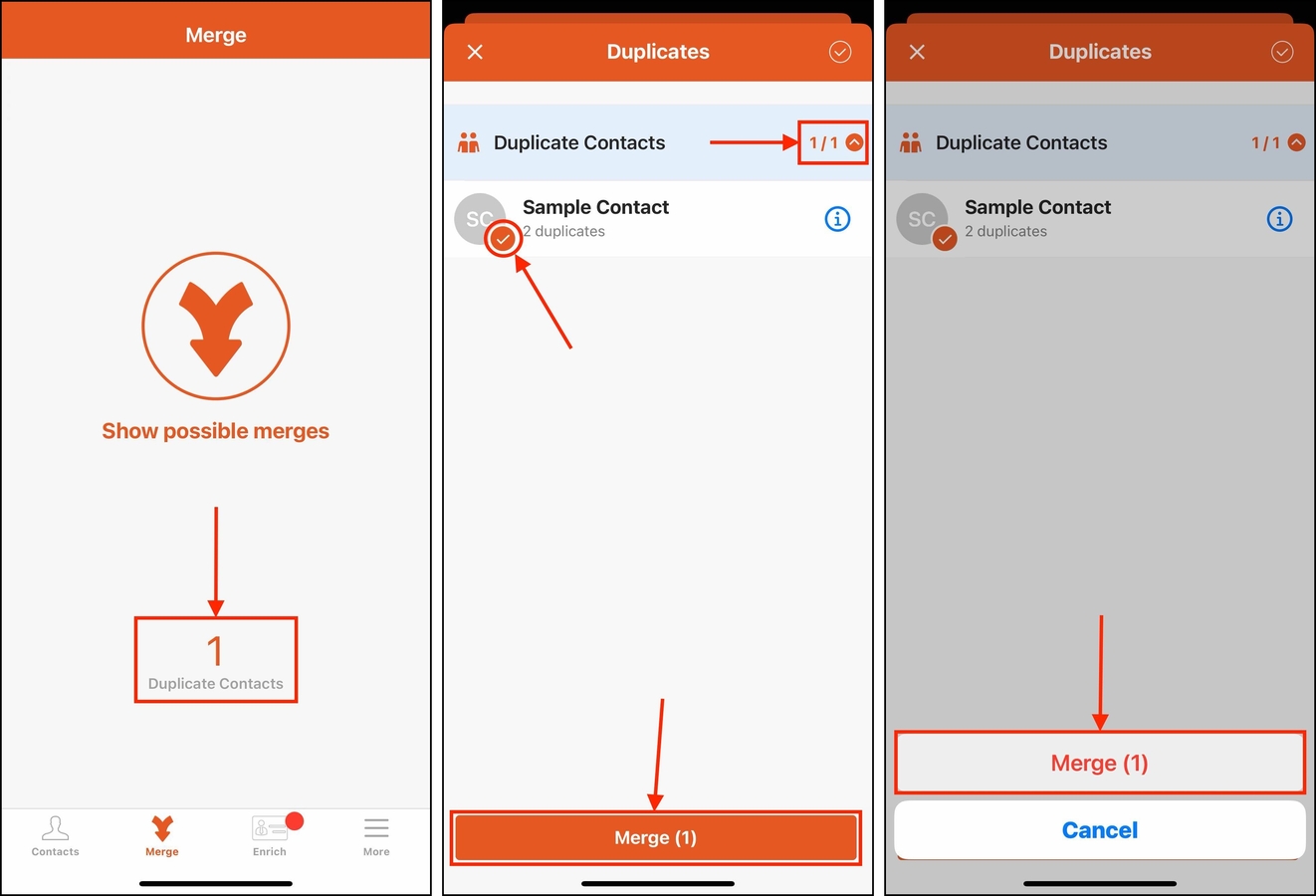 Merge

Show possible merges

1
Duplicate Contacts

Contacts
Merge
Enrich
More

Duplicates

Duplicate Contacts 1 / 1

SC
Sample Contact
2 duplicates

Merge (1)

Duplicates

Duplicate Contacts 1 / 1

SC
Sample Contact
2 duplicates

Merge (1)

Cancel