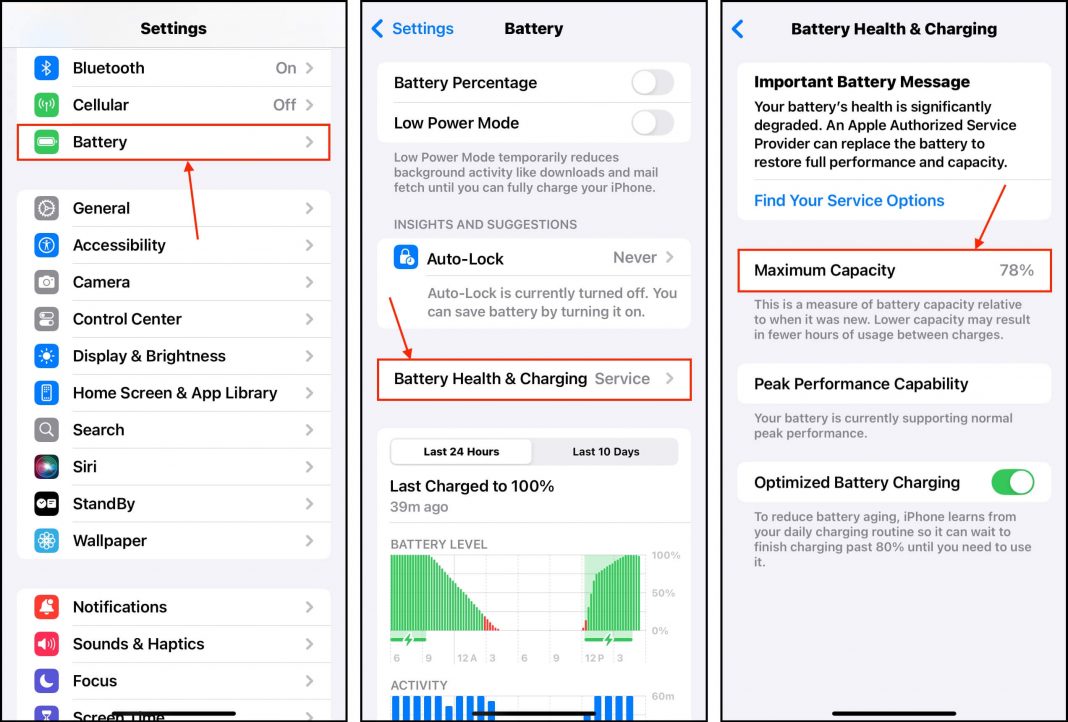 Settings

Bluetooth On
Cellular Off
Battery

General
Accessibility
Camera
Control Center
Display & Brightness
Home Screen & App Library
Search
Siri
StandBy
Wallpaper

Notifications
Sounds & Haptics
Focus
Screen Time

Settings Battery

Battery Percentage
Low Power Mode

Low Power Mode temporarily reduces background activity like downloads and mail fetch until you can fully charge your iPhone.

INSIGHTS AND SUGGESTIONS

Auto-Lock Never

Auto-Lock is currently turned off. You can save battery by turning it on.

Battery Health & Charging Service

Last 24 Hours Last 10 Days

Last Charged to 100%
39m ago

BATTERY LEVEL
100%
50%
0%
6 9 12 A 3 6 9 12 P 3

ACTIVITY
60m

Battery Health & Charging

Important Battery Message
Your battery's health is significantly degraded. An Apple Authorized Service Provider can replace the battery to restore full performance and capacity.

Find Your Service Options

Maximum Capacity 78%

This is a measure of battery capacity relative to when it was new. Lower capacity may result in fewer hours of usage between charges.

Peak Performance Capability

Your battery is currently supporting normal peak performance.

Optimized Battery Charging

To reduce battery aging, iPhone learns from your daily charging routine so it can wait to finish charging past 80% until you need to use it.