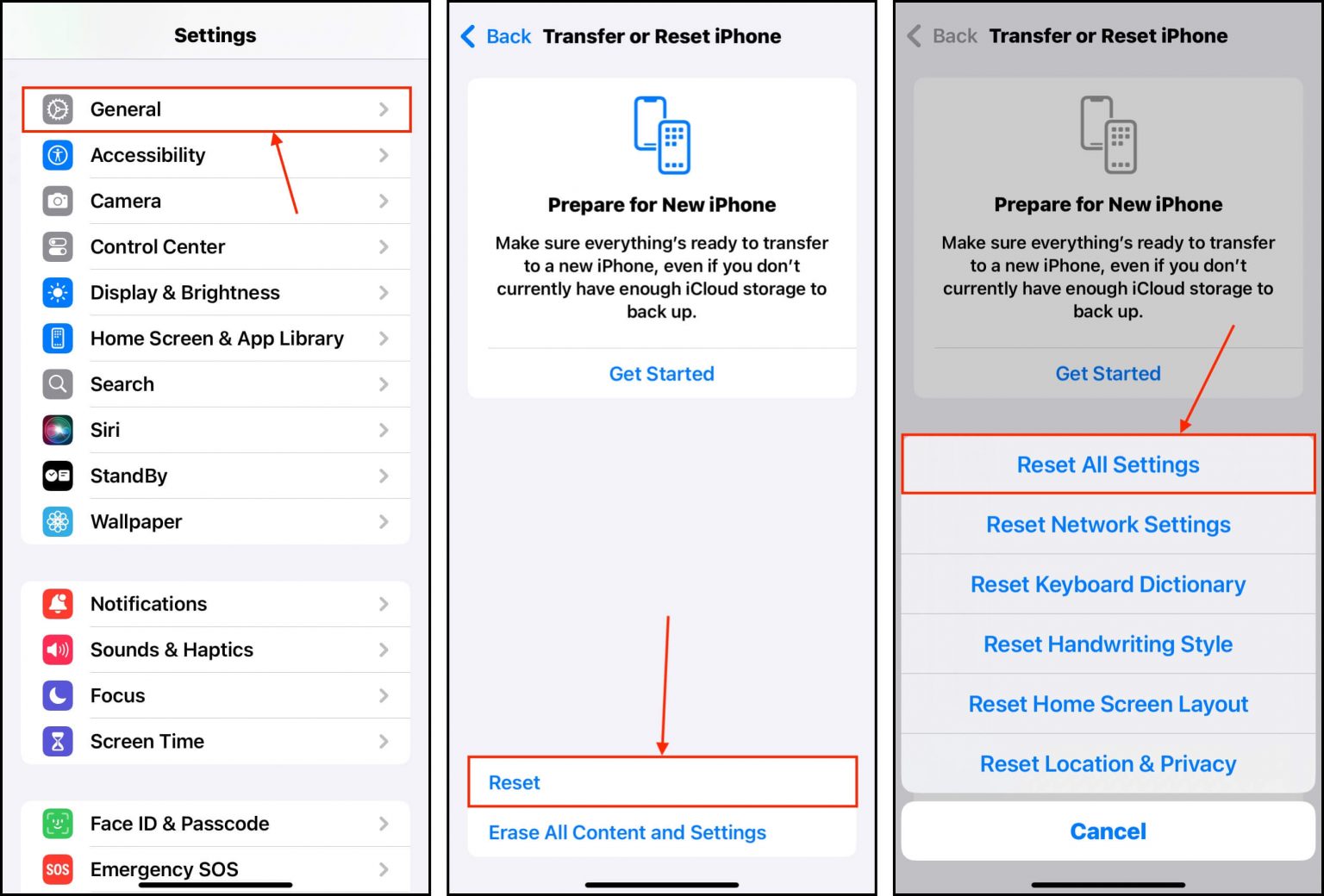 Settings

General
Accessibility
Camera
Control Center
Display & Brightness
Home Screen & App Library
Search
Siri
StandBy
Wallpaper

Notifications
Sounds & Haptics
Focus
Screen Time

Face ID & Passcode
SOS Emergency SOS

Back Transfer or Reset iPhone

Prepare for New iPhone

Make sure everything's ready to transfer to a new iPhone, even if you don't currently have enough iCloud storage to back up.

Get Started

Reset
Erase All Content and Settings

Back Transfer or Reset iPhone

Prepare for New iPhone

Make sure everything's ready to transfer to a new iPhone, even if you don't currently have enough iCloud storage to back up.

Get Started

Reset All Settings
Reset Network Settings
Reset Keyboard Dictionary
Reset Handwriting Style
Reset Home Screen Layout
Reset Location & Privacy

Cancel